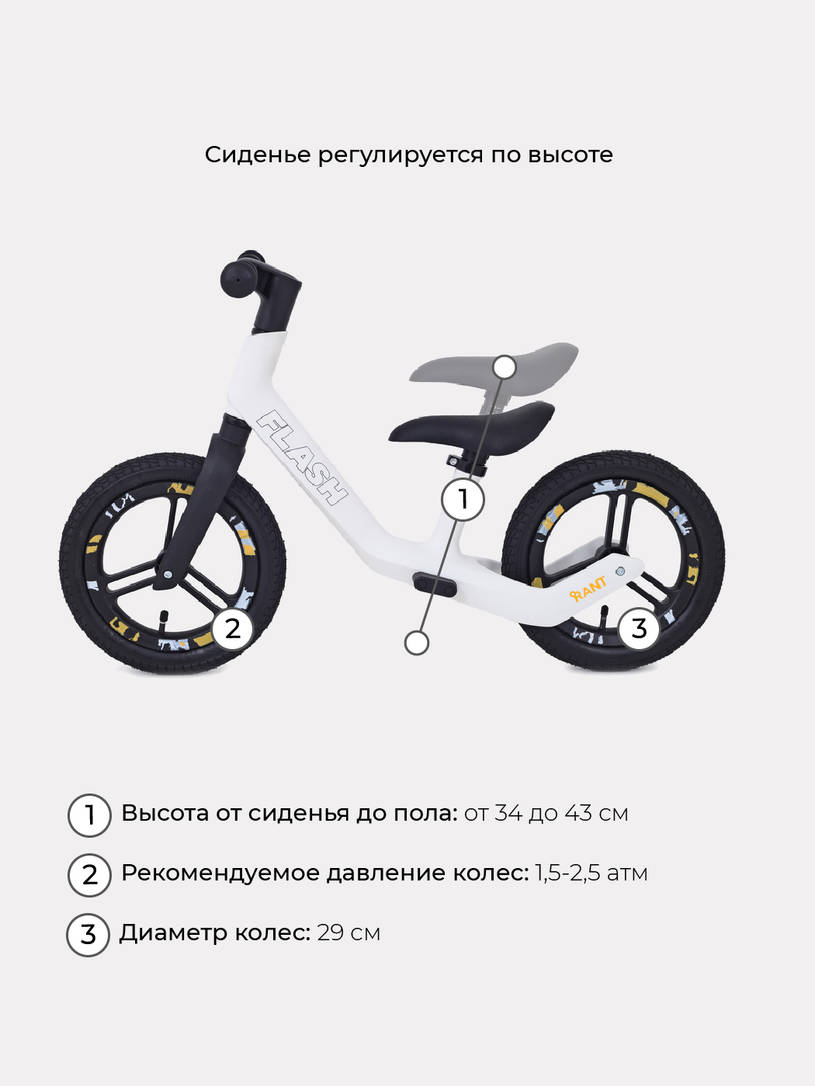 Сиденье регулируется по высоте

FLASH

1

2

RANT

3

1 Высота от сиденья до пола: от 34 до 43 см

2 Рекомендуемое давление колес: 1,5-2,5 атм

3 Диаметр колес: 29 см