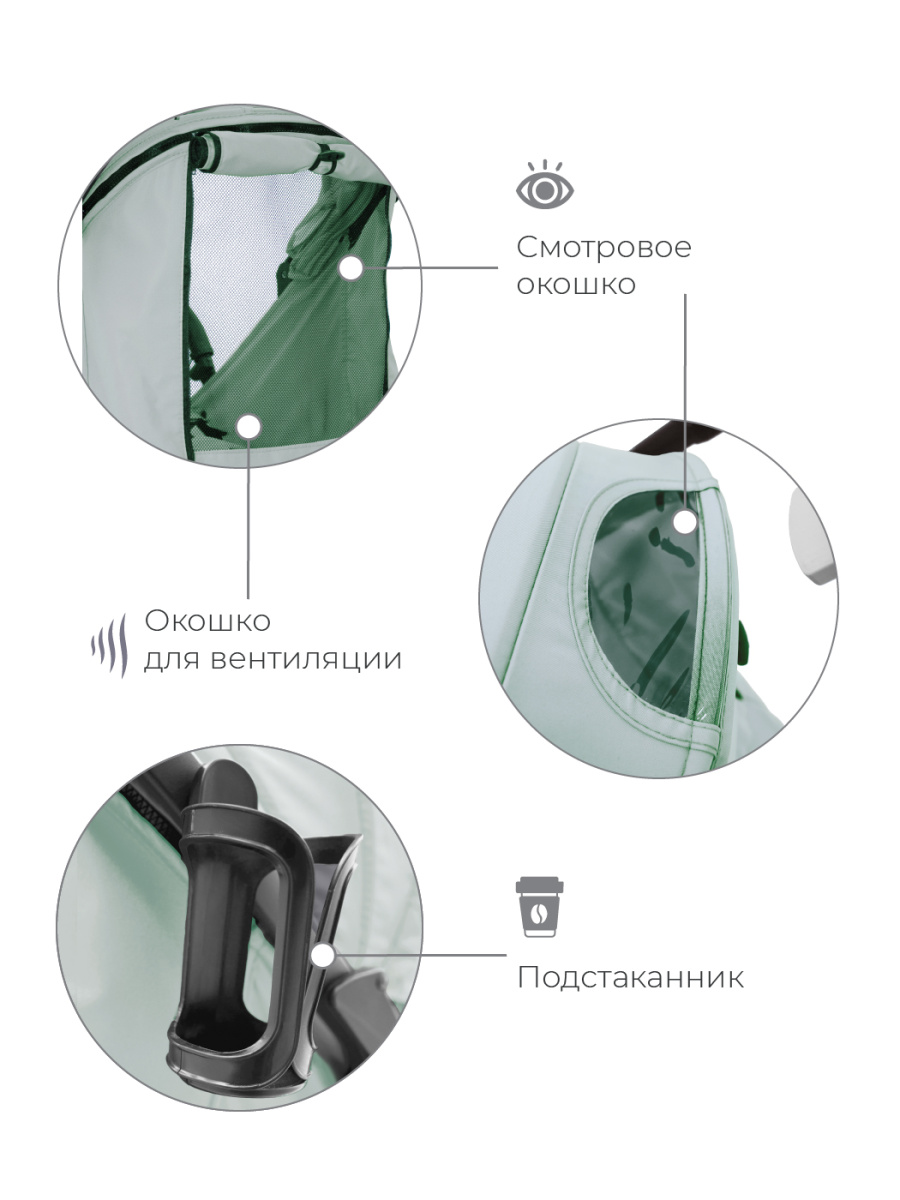 Смотровое окошко

Окошко для вентиляции

Подстаканник