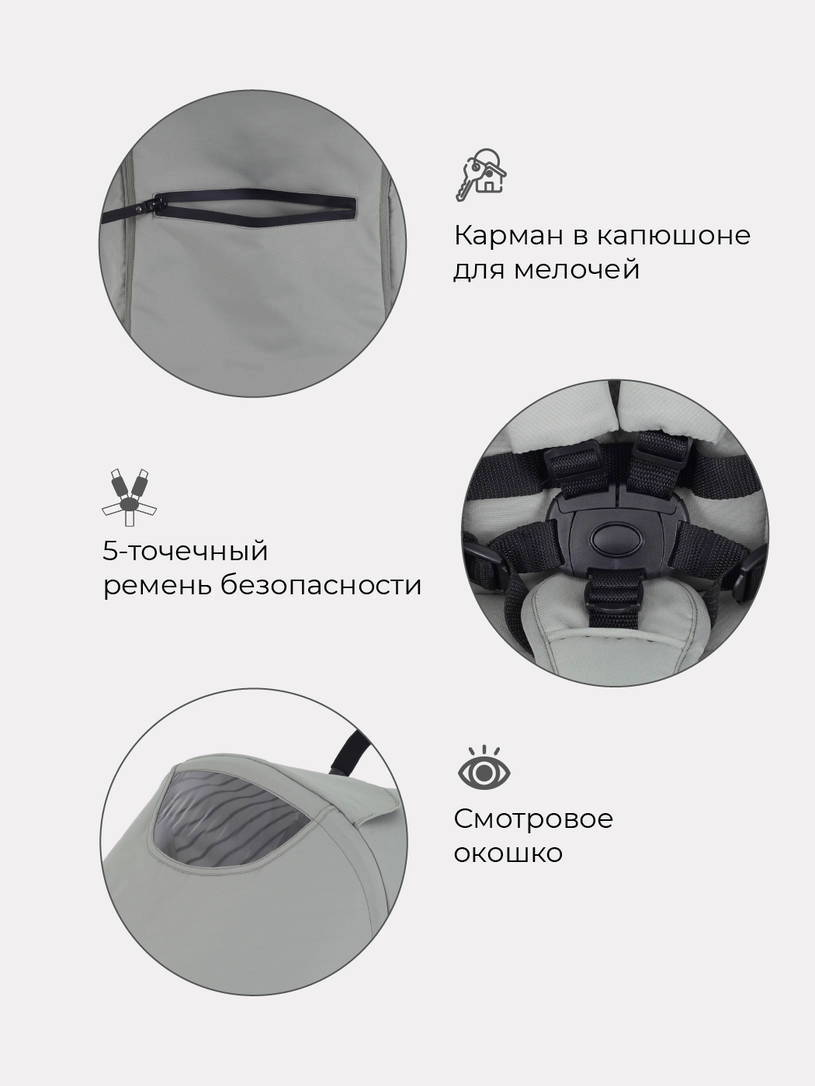 Карман в капюшоне для мелочей

5-точечный ремень безопасности

Смотровое окошко